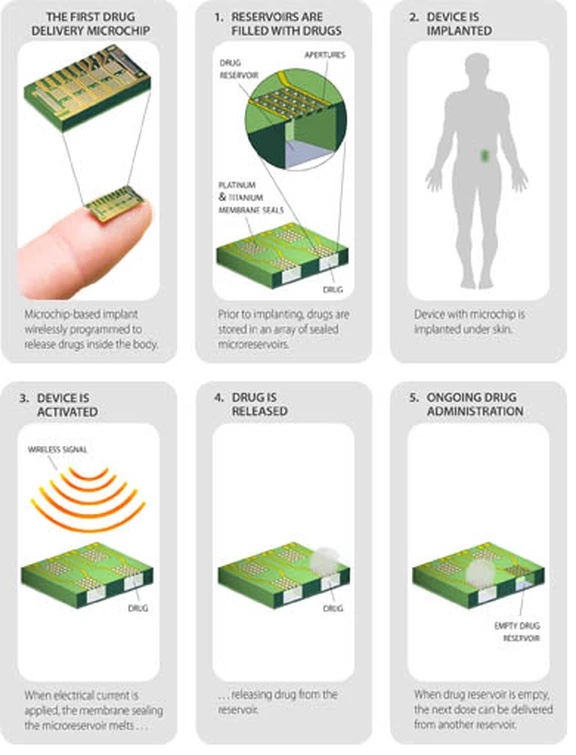 THE FIRST DRUG DELIVERY MICROCHIP

Microchip-based implant wirelessly programmed to release drugs inside the body.

1. RESERVOIRS ARE FILLED WITH DRUGS

DRUG RESERVOIR

APERTURES

PLATINUM & TITANIUM MEMBRANE SEALS

DRUG

Prior to implanting, drugs are stored in an array of sealed microreservoirs.

2. DEVICE IS IMPLANTED

Device with microchip is implanted under skin.

3. DEVICE IS ACTIVATED

WIRELESS SIGNAL

DRUG

When electrical current is applied, the membrane sealing the microreservoir melts . . .

4. DRUG IS RELEASED

DRUG

. . . releasing drug from the reservoir.

5. ONGOING DRUG ADMINISTRATION

EMPTY DRUG RESERVOIR

When drug reservoir is empty, the next dose can be delivered from another reservoir.